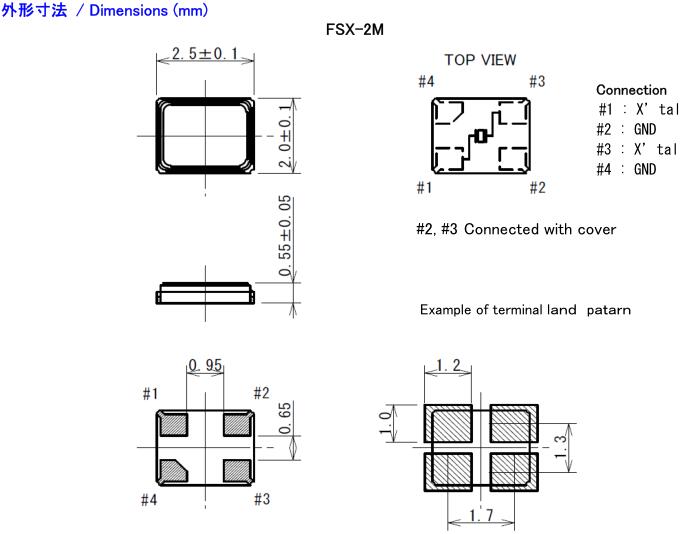 外形寸法 / Dimensions (mm)

FSX-2M

2.5±0.1

2.0±0.1

0.55±0.05

TOP VIEW

#4 #3

#1 #2

Connection
#1 : X' tal
#2 : GND
#3 : X' tal
#4 : GND

#2, #3 Connected with cover

Example of terminal land patarn

0.95

#1 #2

0.65

#4 #3

1.2

1.0

1.3

1.7